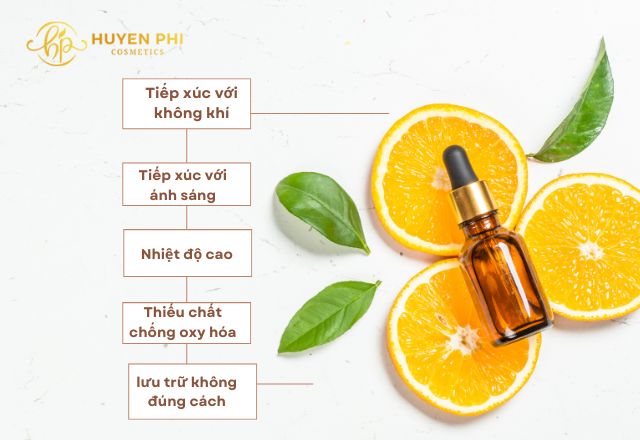 hp HUYEN PHI COSMETICS

Tiếp xúc với không khí

Tiếp xúc với ánh sáng

Nhiệt độ cao

Thiếu chất chống oxy hóa

lưu trữ không đúng cách